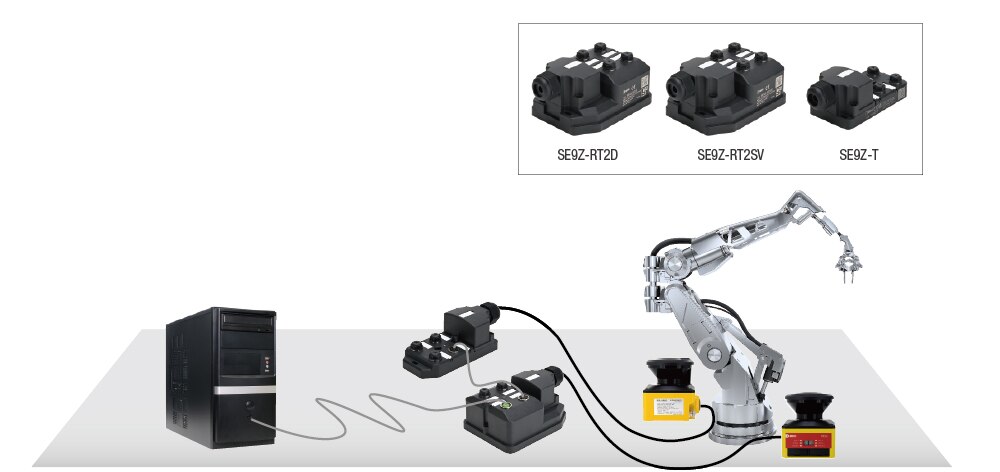 SE9Z-RT2D SE9Z-RT2SV SE9Z-T